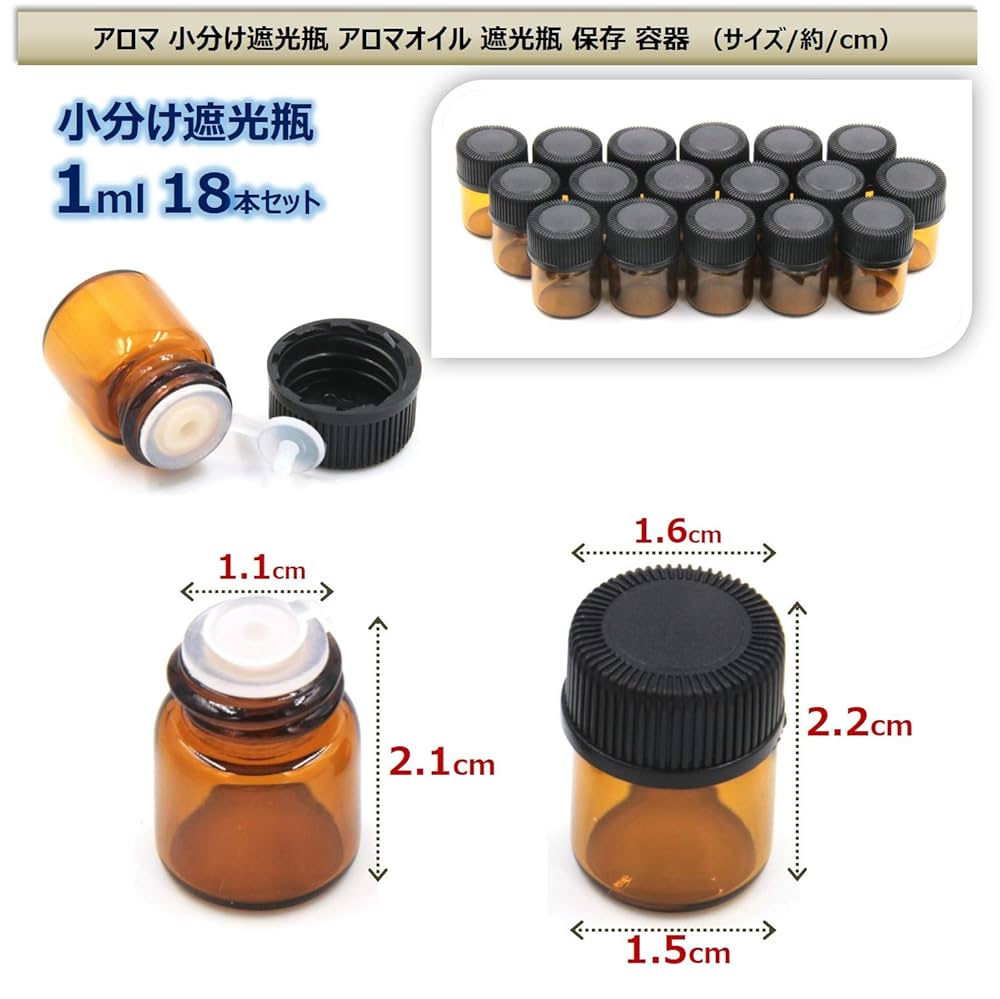 アロマ 小分け遮光瓶 アロマオイル 遮光瓶 保存 容器 （サイズ/約/cm）

小分け遮光瓶
1ml 18本セット

1.1cm

2.1cm

1.6cm

2.2cm

1.5cm